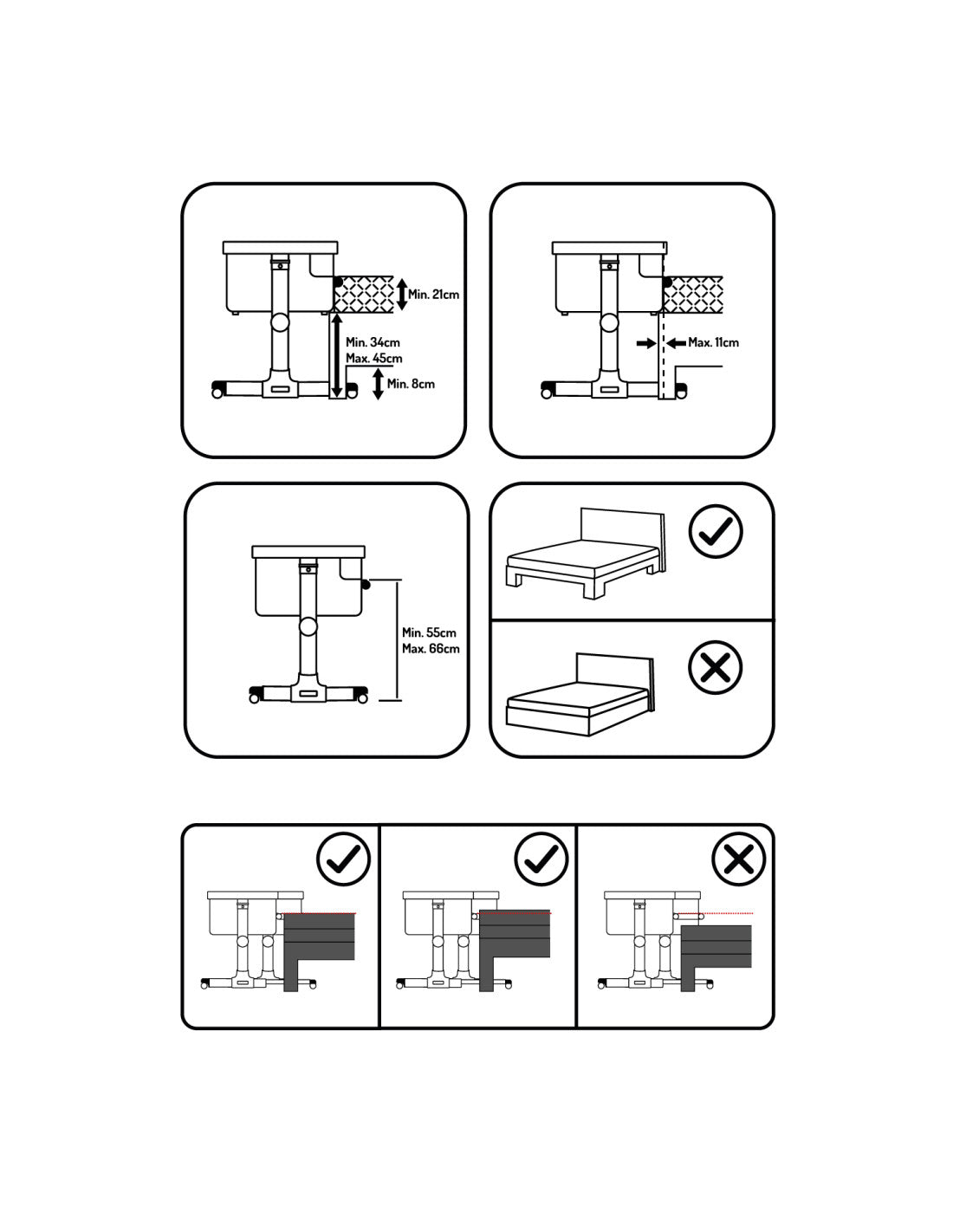 Min. 21cm
Min. 34cm
Max. 45cm
Min. 8cm

Max. 11cm

Min. 55cm
Max. 66cm