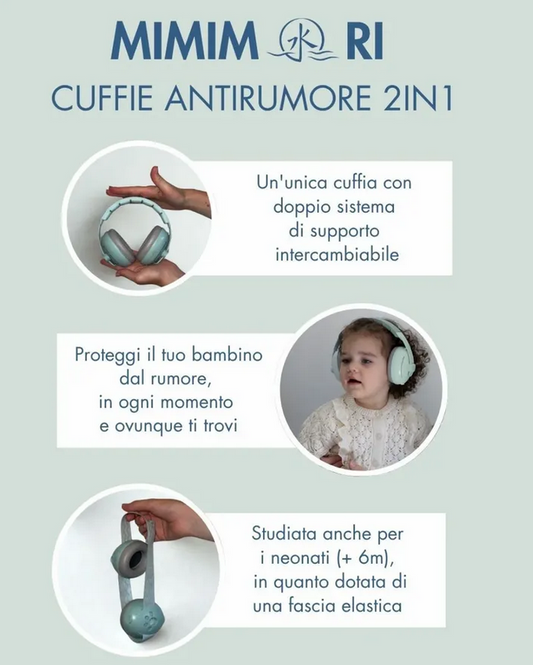 MIMIM 水 RI

CUFFIE ANTIRUMORE 2IN1

Un'unica cuffia con doppio sistema di supporto intercambiabile

Proteggi il tuo bambino dal rumore, in ogni momento e ovunque ti trovi

Studiata anche per i neonati (+ 6m), in quanto dotata di una fascia elastica